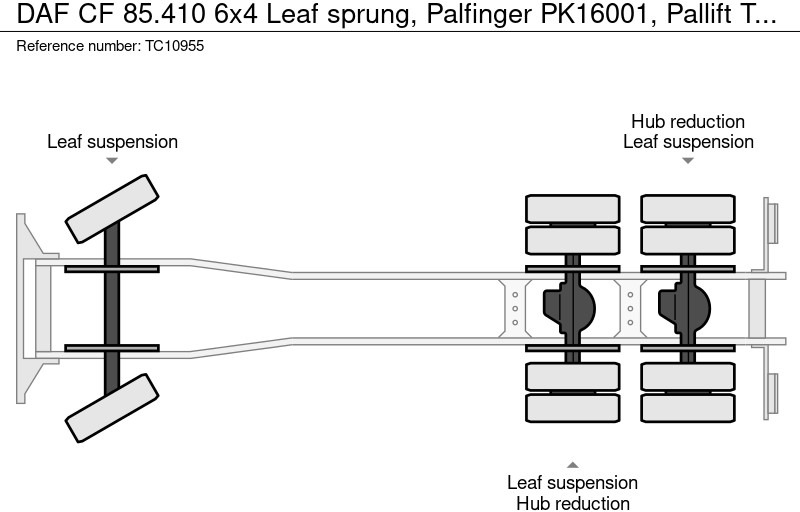 DAF CF 85.410 6x4 Leaf sprung, Palfinger PK16001, Pallift T...

Reference number: TC10955

Leaf suspension

Hub reduction
Leaf suspension

Leaf suspension
Hub reduction